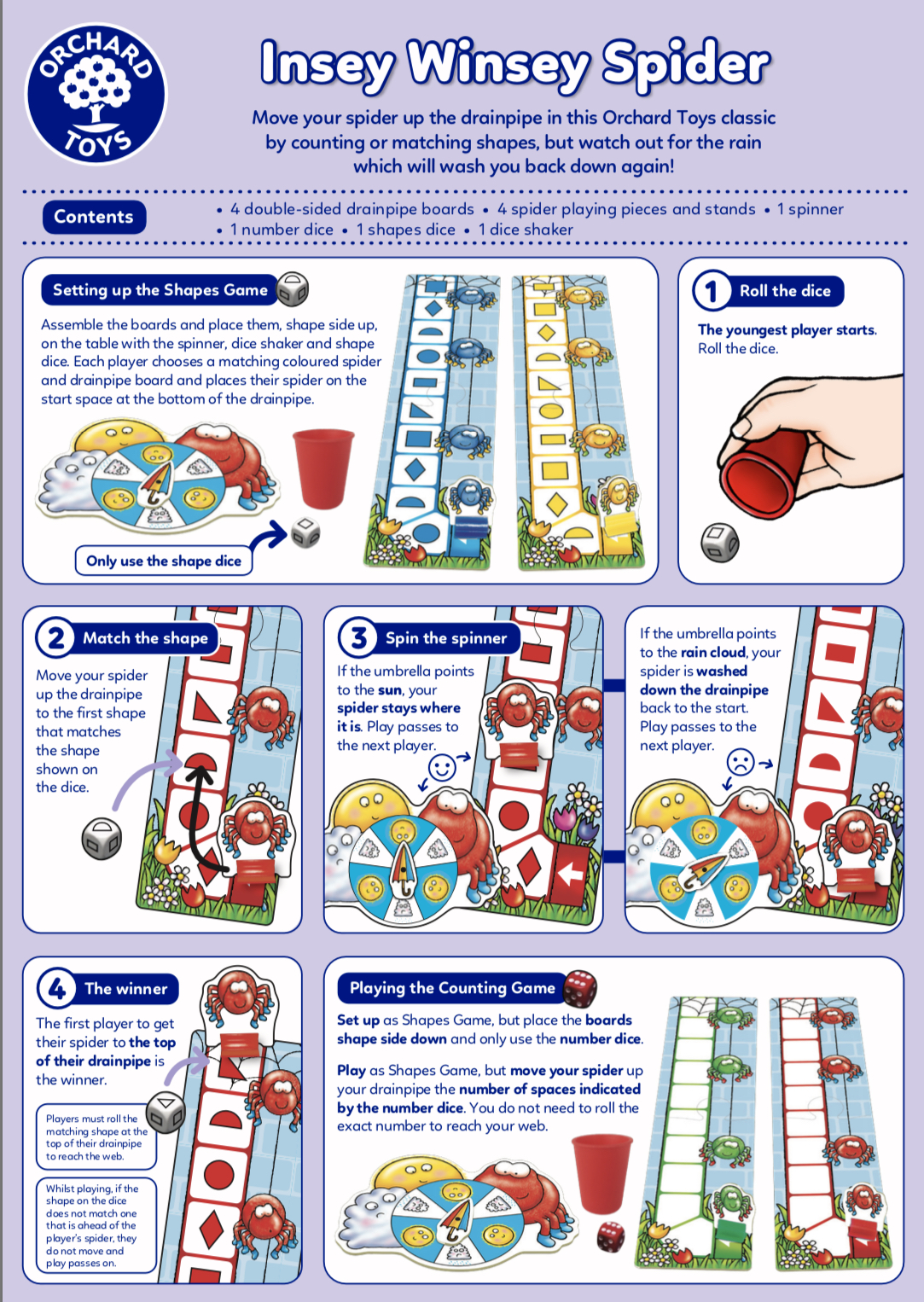 ORCHARD TOYS

Insey Winsey Spider

Move your spider up the drainpipe in this Orchard Toys classic by counting or matching shapes, but watch out for the rain which will wash you back down again!

Contents

• 4 double-sided drainpipe boards • 4 spider playing pieces and stands • 1 spinner
• 1 number dice • 1 shapes dice • 1 dice shaker

Setting up the Shapes Game

Assemble the boards and place them, shape side up, on the table with the spinner, dice shaker and shape dice. Each player chooses a matching coloured spider and drainpipe board and places their spider on the start space at the bottom of the drainpipe.

Only use the shape dice

1 Roll the dice

The youngest player starts. Roll the dice.

2 Match the shape

Move your spider up the drainpipe to the first shape that matches the shape shown on the dice.

3 Spin the spinner

If the umbrella points to the sun, your spider stays where it is. Play passes to the next player.

If the umbrella points to the rain cloud, your spider is washed down the drainpipe back to the start. Play passes to the next player.

4 The winner

The first player to get their spider to the top of their drainpipe is the winner.

Players must roll the matching shape at the top of their drainpipe to reach the web.

Whilst playing, if the shape on the dice does not match one that is ahead of the player's spider, they do not move and play passes on.

Playing the Counting Game

Set up as Shapes Game, but place the boards shape side down and only use the number dice.

Play as Shapes Game, but move your spider up your drainpipe the number of spaces indicated by the number dice. You do not need to roll the exact number to reach your web.